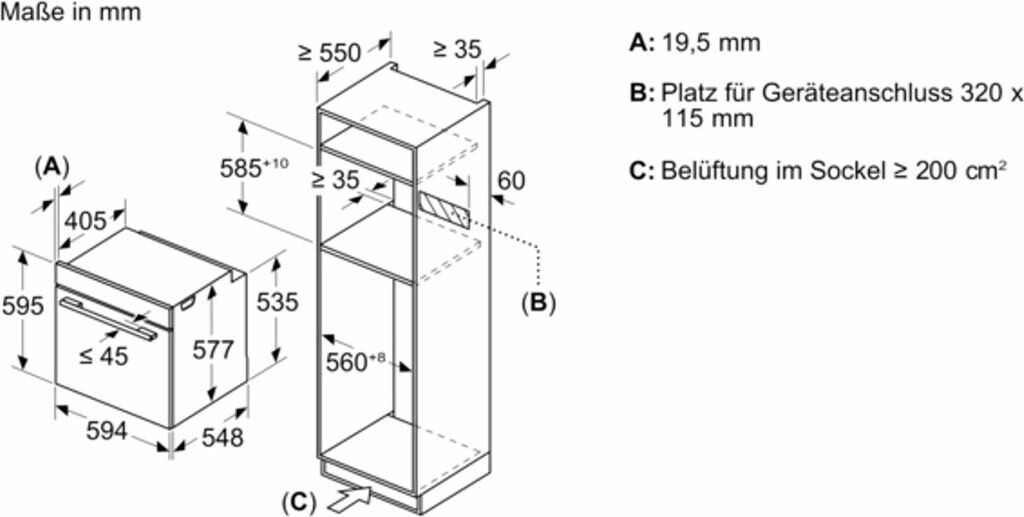 Maße in mm

(A)

405

595

≤ 45

577

535

594

548

≥ 550

≥ 35

$585^{+10}$

≥ 35

60

(B)

$560^{+8}$

(C)

A: 19,5 mm

B: Platz für Geräteanschluss 320 x 115 mm

C: Belüftung im Sockel ≥ 200 cm²